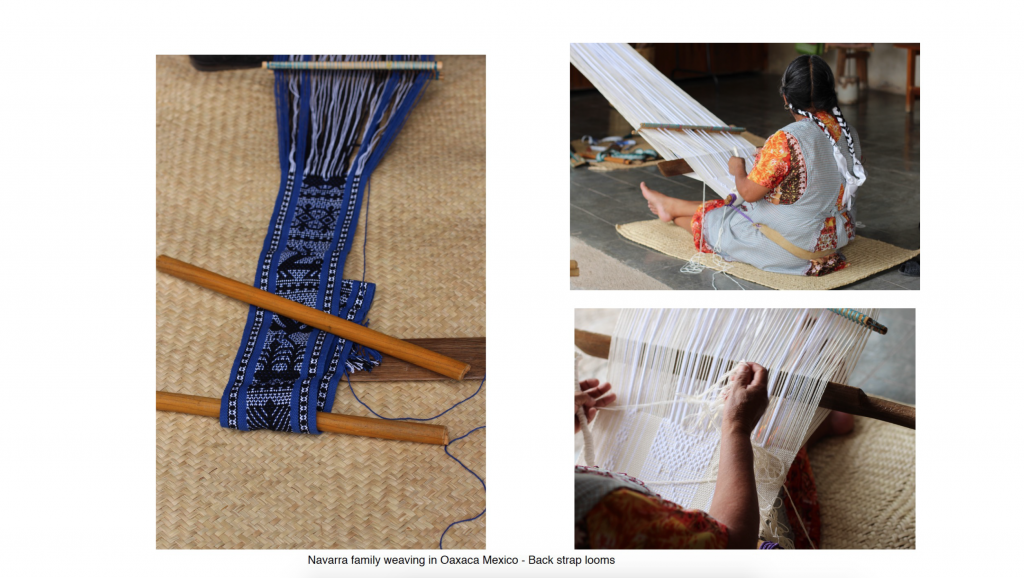 Navarra family weaving in Oaxaca Mexico - Back strap looms